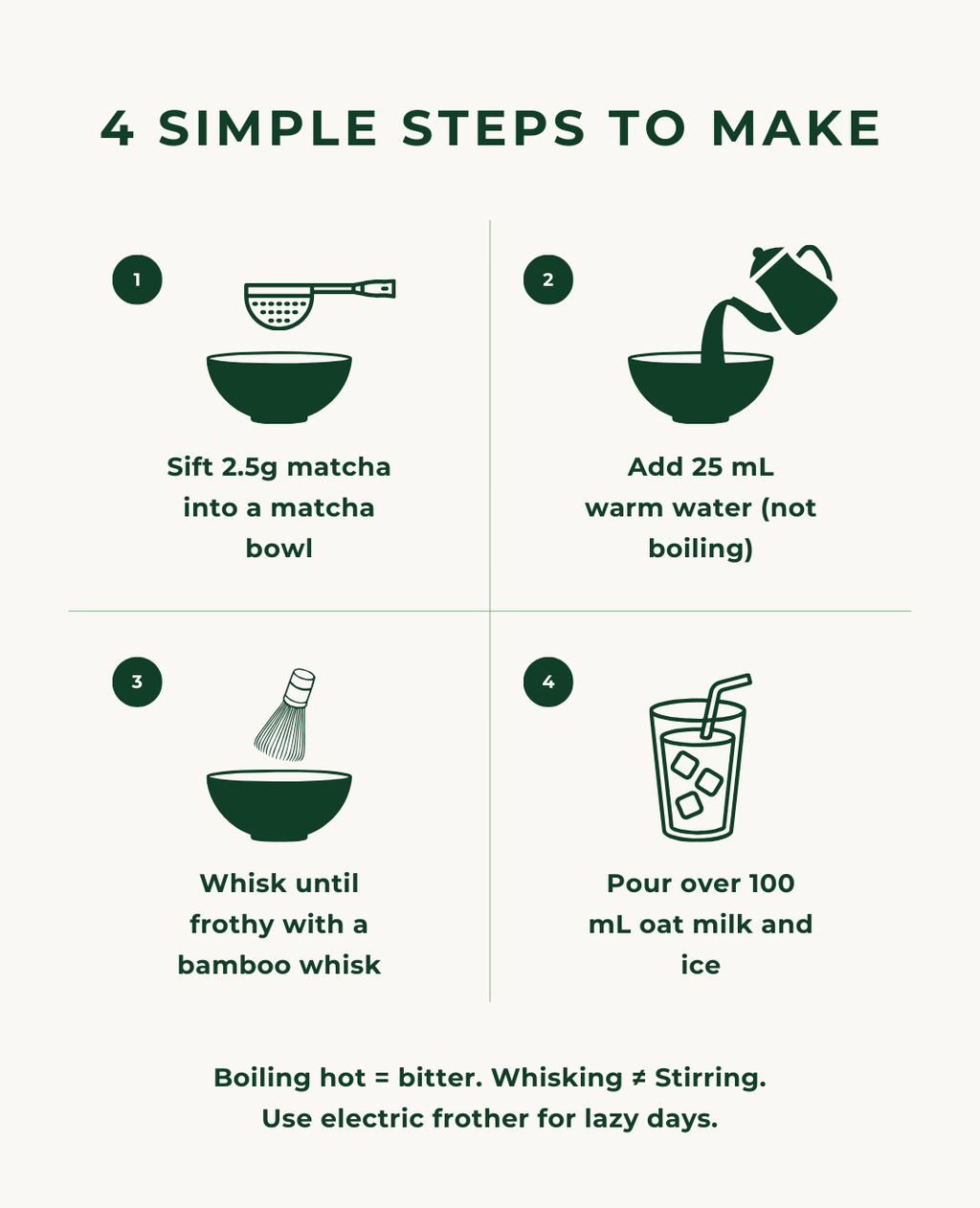 4 SIMPLE STEPS TO MAKE

1

Sift 2.5g matcha into a matcha bowl

2

Add 25 mL warm water (not boiling)

3

Whisk until frothy with a bamboo whisk

4

Pour over 100 mL oat milk and ice

Boiling hot = bitter. Whisking ≠ Stirring.
Use electric frother for lazy days.