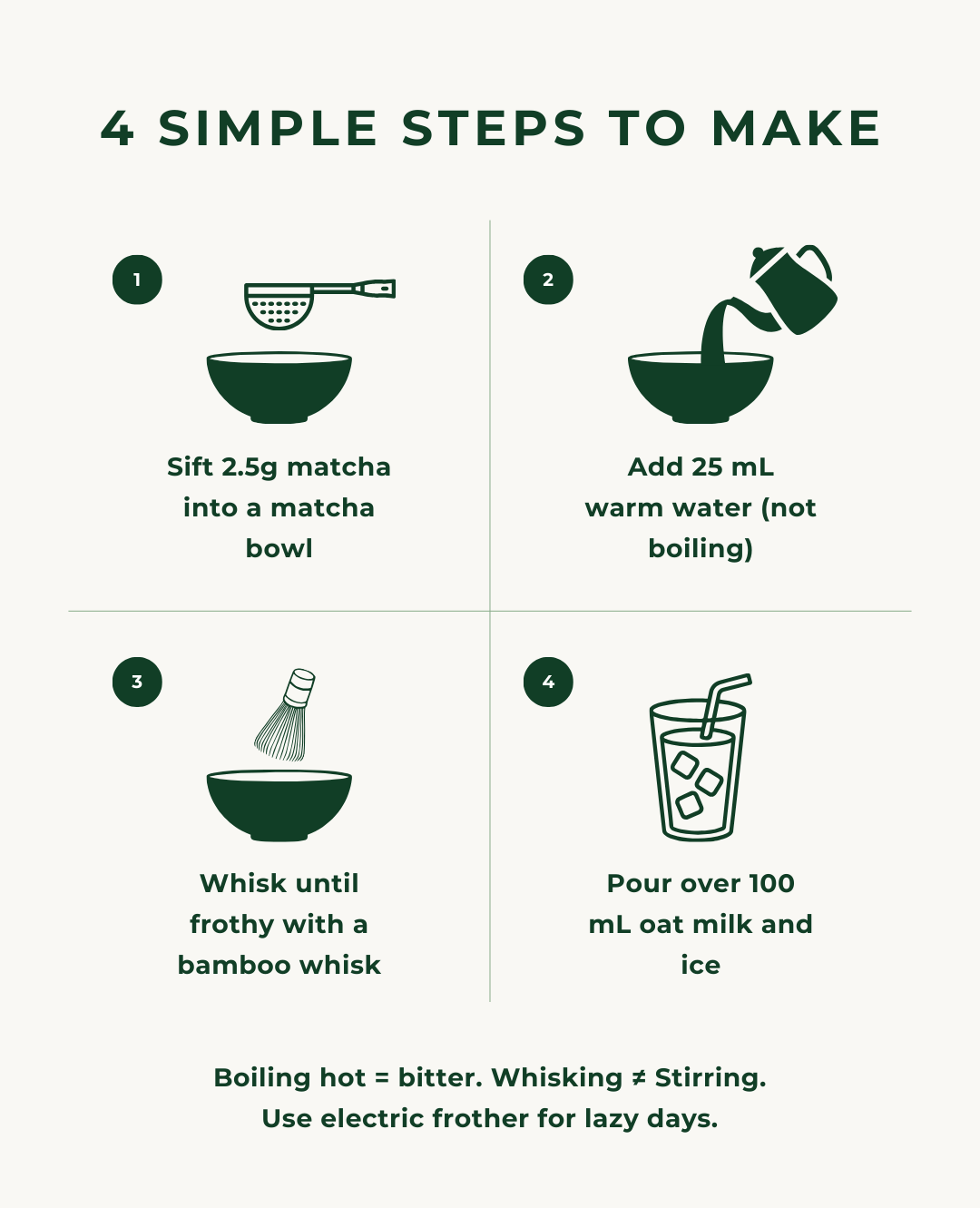 4 SIMPLE STEPS TO MAKE

1

Sift 2.5g matcha into a matcha bowl

2

Add 25 mL warm water (not boiling)

3

Whisk until frothy with a bamboo whisk

4

Pour over 100 mL oat milk and ice

Boiling hot = bitter. Whisking ≠ Stirring.
Use electric frother for lazy days.